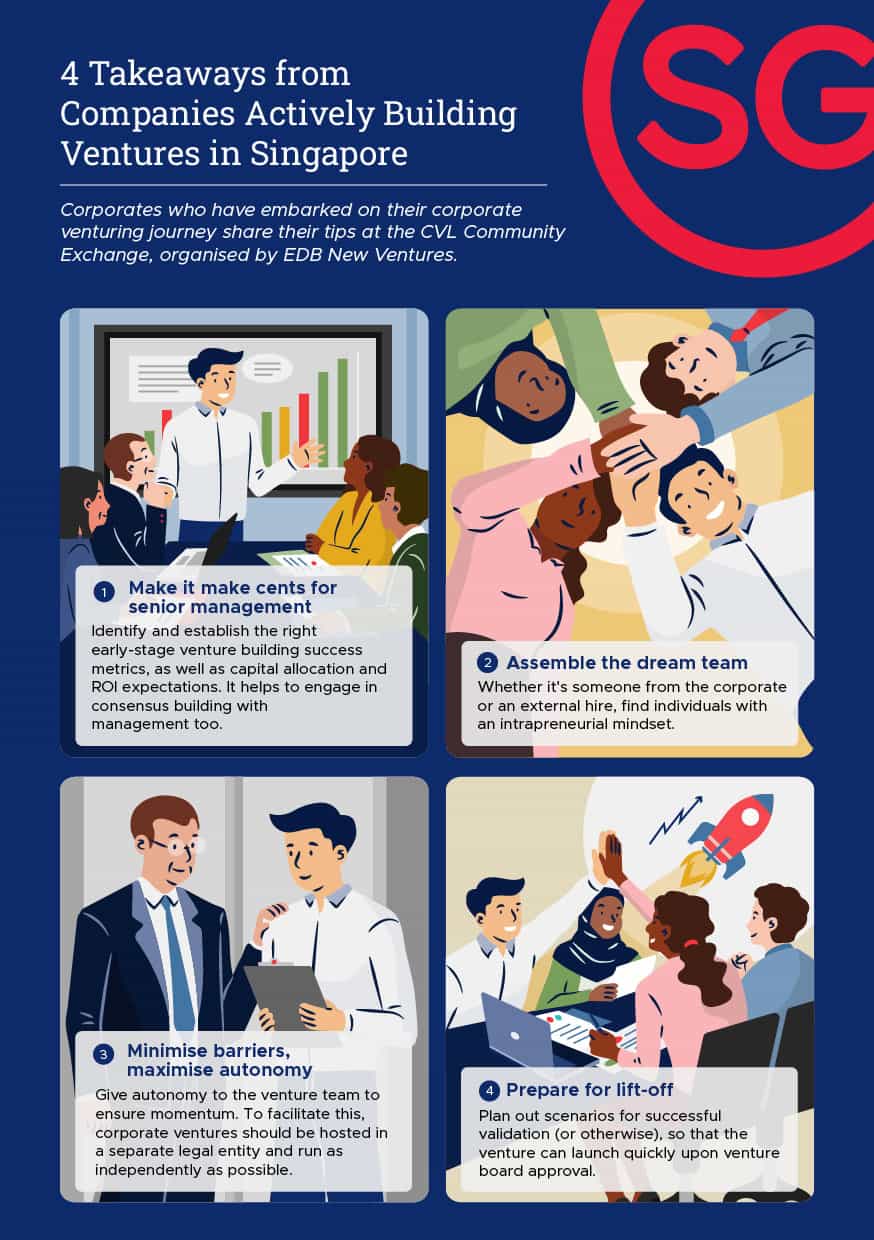 SG

4 Takeaways from Companies Actively Building Ventures in Singapore

Corporates who have embarked on their corporate venturing journey share their tips at the CVL Community Exchange, organised by EDB New Ventures.

1 Make it make cents for senior management

Identify and establish the right early-stage venture building success metrics, as well as capital allocation and ROI expectations. It helps to engage in consensus building with management too.

2 Assemble the dream team

Whether it's someone from the corporate or an external hire, find individuals with an intrapreneurial mindset.

3 Minimise barriers, maximise autonomy

Give autonomy to the venture team to ensure momentum. To facilitate this, corporate ventures should be hosted in a separate legal entity and run as independently as possible.

4 Prepare for lift-off

Plan out scenarios for successful validation (or otherwise), so that the venture can launch quickly upon venture board approval.