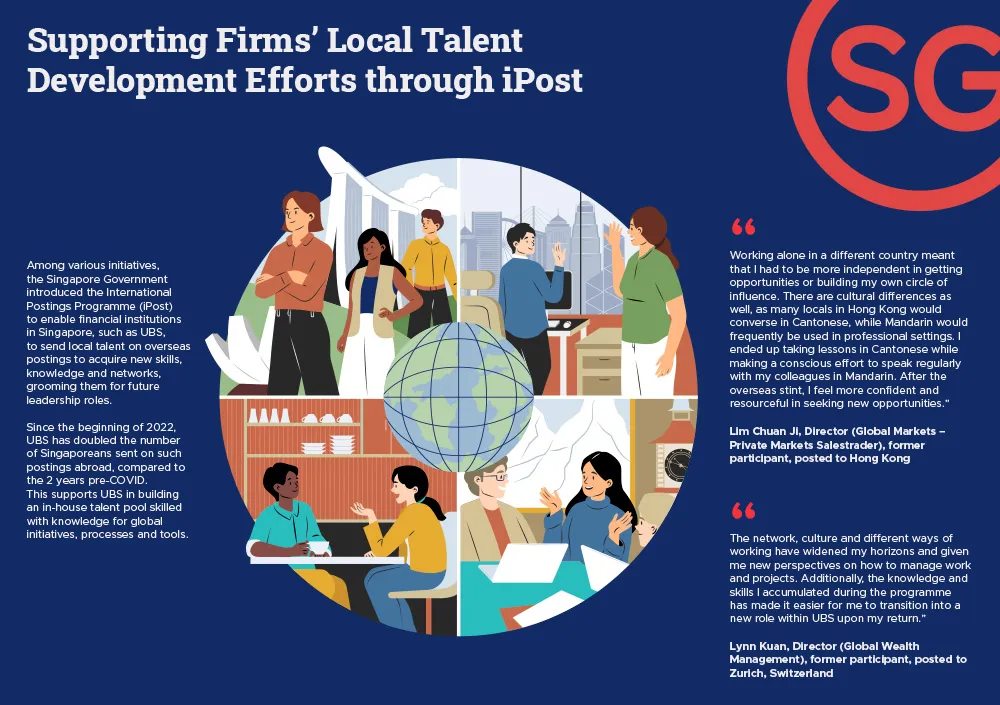 Supporting Firms' Local Talent Development Efforts through iPost

SG

Among various initiatives, the Singapore Government introduced the International Postings Programme (iPost) to enable financial institutions in Singapore, such as UBS, to send local talent on overseas postings to acquire new skills, knowledge and networks, grooming them for future leadership roles.

Since the beginning of 2022, UBS has doubled the number of Singaporeans sent on such postings abroad, compared to the 2 years pre-COVID. This supports UBS in building an in-house talent pool skilled with knowledge for global initiatives, processes and tools.

“

Working alone in a different country meant that I had to be more independent in getting opportunities or building my own circle of influence. There are cultural differences as well, as many locals in Hong Kong would converse in Cantonese, while Mandarin would frequently be used in professional settings. I ended up taking lessons in Cantonese while making a conscious effort to speak regularly with my colleagues in Mandarin. After the overseas stint, I feel more confident and resourceful in seeking new opportunities."

Lim Chuan Ji, Director (Global Markets – Private Markets Salestrader), former participant, posted to Hong Kong

“

The network, culture and different ways of working have widened my horizons and given me new perspectives on how to manage work and projects. Additionally, the knowledge and skills I accumulated during the programme has made it easier for me to transition into a new role within UBS upon my return."

Lynn Kuan, Director (Global Wealth Management), former participant, posted to Zurich, Switzerland