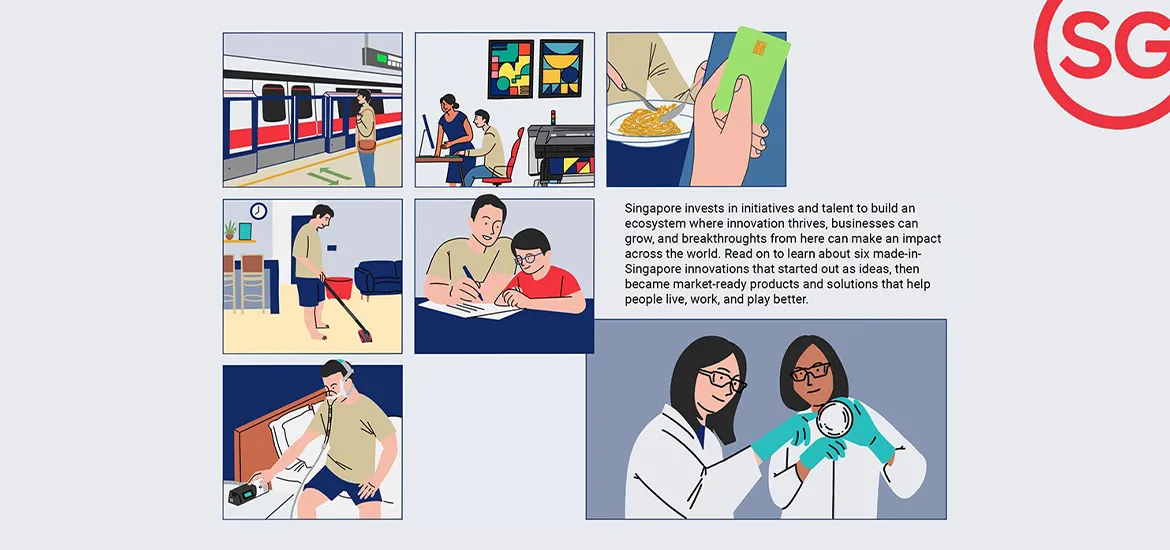 SG

Singapore invests in initiatives and talent to build an ecosystem where innovation thrives, businesses can grow, and breakthroughts from here can make an impact across the world. Read on to learn about six made-in-Singapore innovations that started out as ideas, then became market-ready products and solutions that help people live, work, and play better.