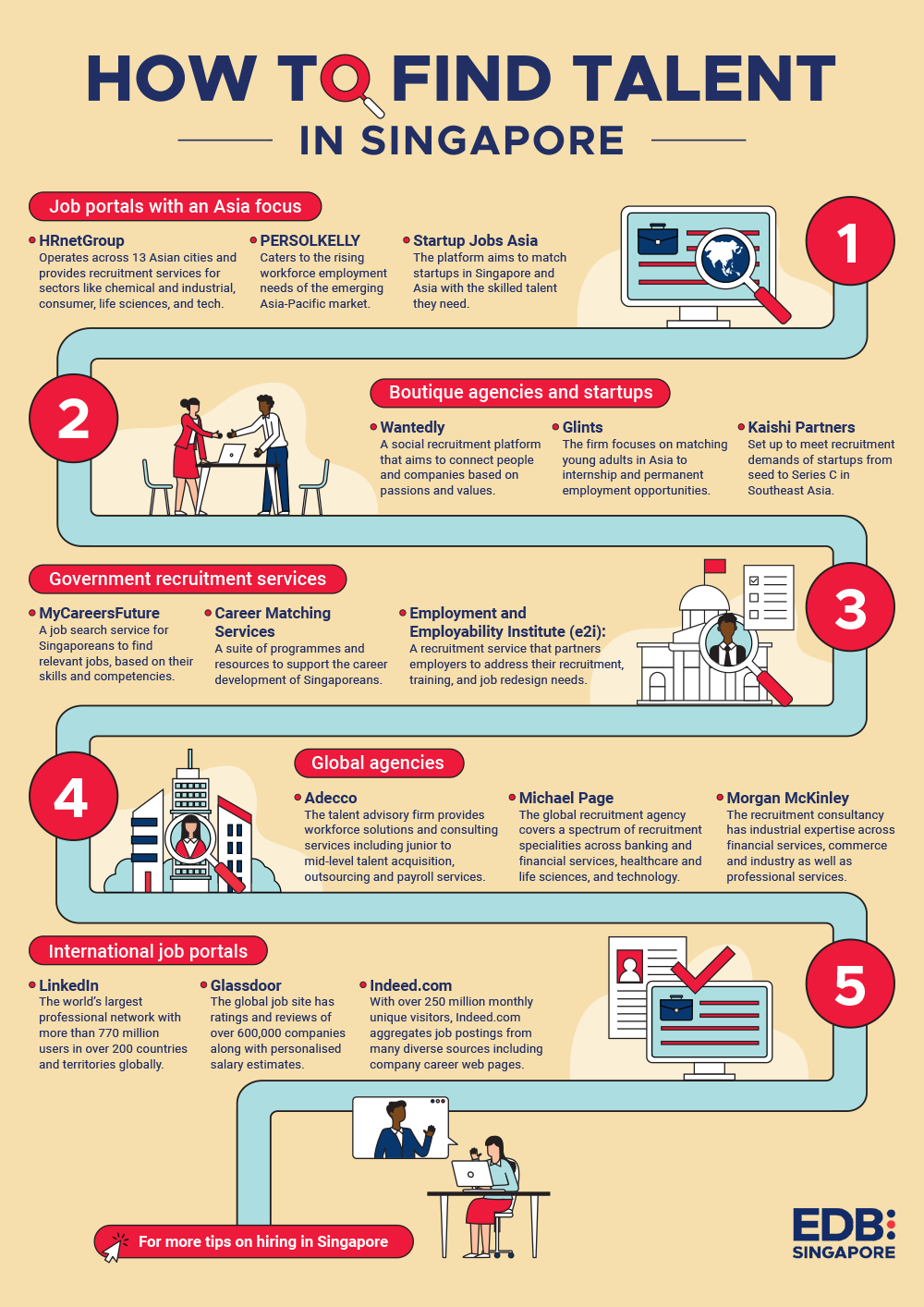 HOW TO FIND TALENT
IN SINGAPORE

Job portals with an Asia focus

1

HRnetGroup
Operates across 13 Asian cities and provides recruitment services for sectors like chemical and industrial, consumer, life sciences, and tech.

PERSOLKELLY
Caters to the rising workforce employment needs of the emerging Asia-Pacific market.

Startup Jobs Asia
The platform aims to match startups in Singapore and Asia with the skilled talent they need.

2

Boutique agencies and startups

Wantedly
A social recruitment platform that aims to connect people and companies based on passions and values.

Glints
The firm focuses on matching young adults in Asia to internship and permanent employment opportunities.

Kaishi Partners
Set up to meet recruitment demands of startups from seed to Series C in Southeast Asia.

Government recruitment services

3

MyCareersFuture
A job search service for Singaporeans to find relevant jobs, based on their skills and competencies.

Career Matching Services
A suite of programmes and resources to support the career development of Singaporeans.

Employment and Employability Institute (e2i):
A recruitment service that partners employers to address their recruitment, training, and job redesign needs.

4

Global agencies

Adecco
The talent advisory firm provides workforce solutions and consulting services including junior to mid-level talent acquisition, outsourcing and payroll services.

Michael Page
The global recruitment agency covers a spectrum of recruitment specialities across banking and financial services, healthcare and life sciences, and technology.

Morgan McKinley
The recruitment consultancy has industrial expertise across financial services, commerce and industry as well as professional services.

International job portals

5

LinkedIn
The world's largest professional network with more than 770 million users in over 200 countries and territories globally.

Glassdoor
The global job site has ratings and reviews of over 600,000 companies along with personalised salary estimates.

Indeed.com
With over 250 million monthly unique visitors, Indeed.com aggregates job postings from many diverse sources including company career web pages.

For more tips on hiring in Singapore

EDB SINGAPORE