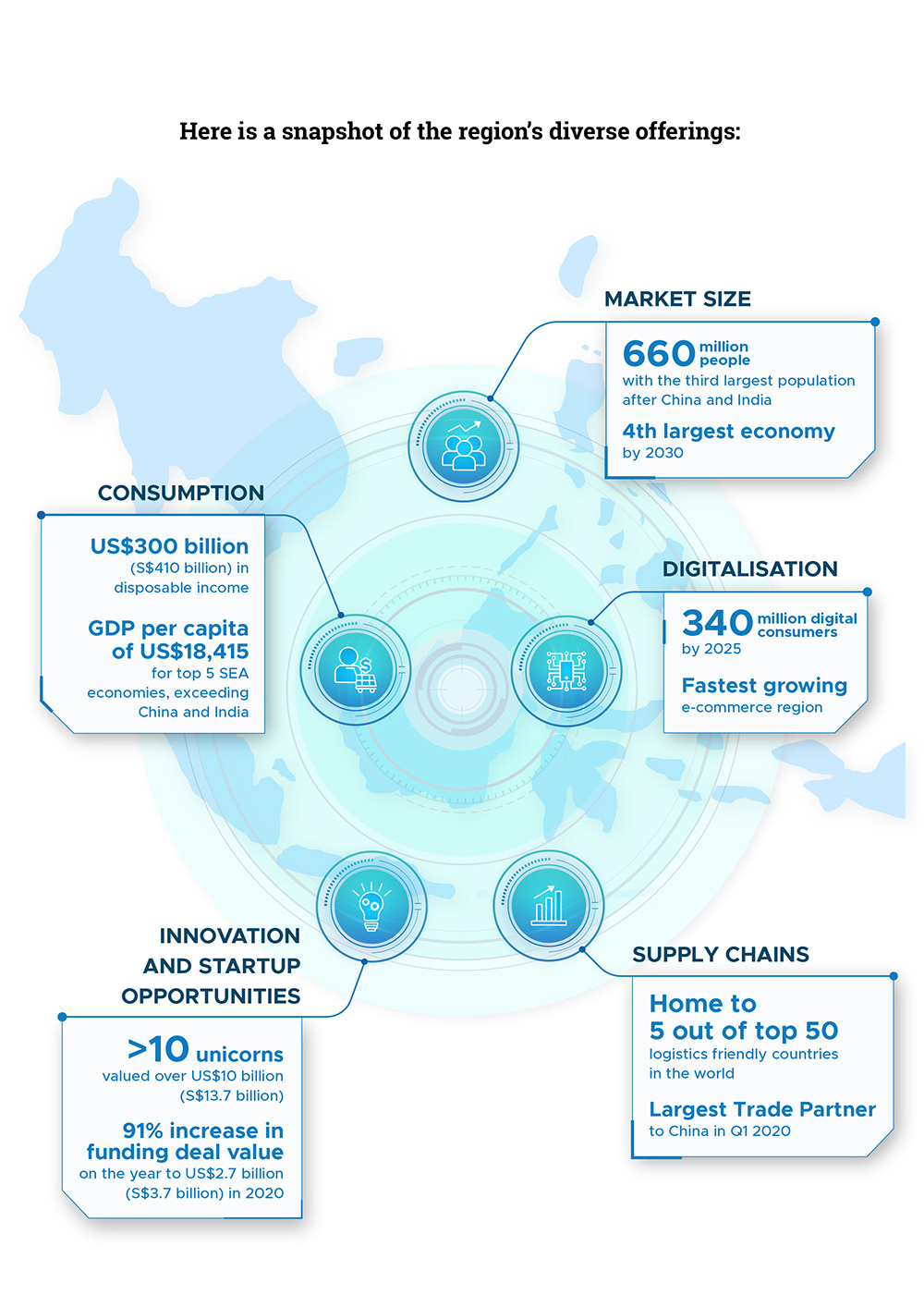 Here is a snapshot of the region's diverse offerings:

MARKET SIZE

660 million people
with the third largest population after China and India

4th largest economy
by 2030

CONSUMPTION

US$300 billion
(S$410 billion) in disposable income

GDP per capita of US$18,415
for top 5 SEA economies, exceeding China and India

DIGITALISATION

340 million digital consumers
by 2025

Fastest growing
e-commerce region

INNOVATION AND STARTUP OPPORTUNITIES

>10 unicorns
valued over US$10 billion (S$13.7 billion)

91% increase in funding deal value
on the year to US$2.7 billion (S$3.7 billion) in 2020

SUPPLY CHAINS

Home to 5 out of top 50
logistics friendly countries in the world

Largest Trade Partner
to China in Q1 2020