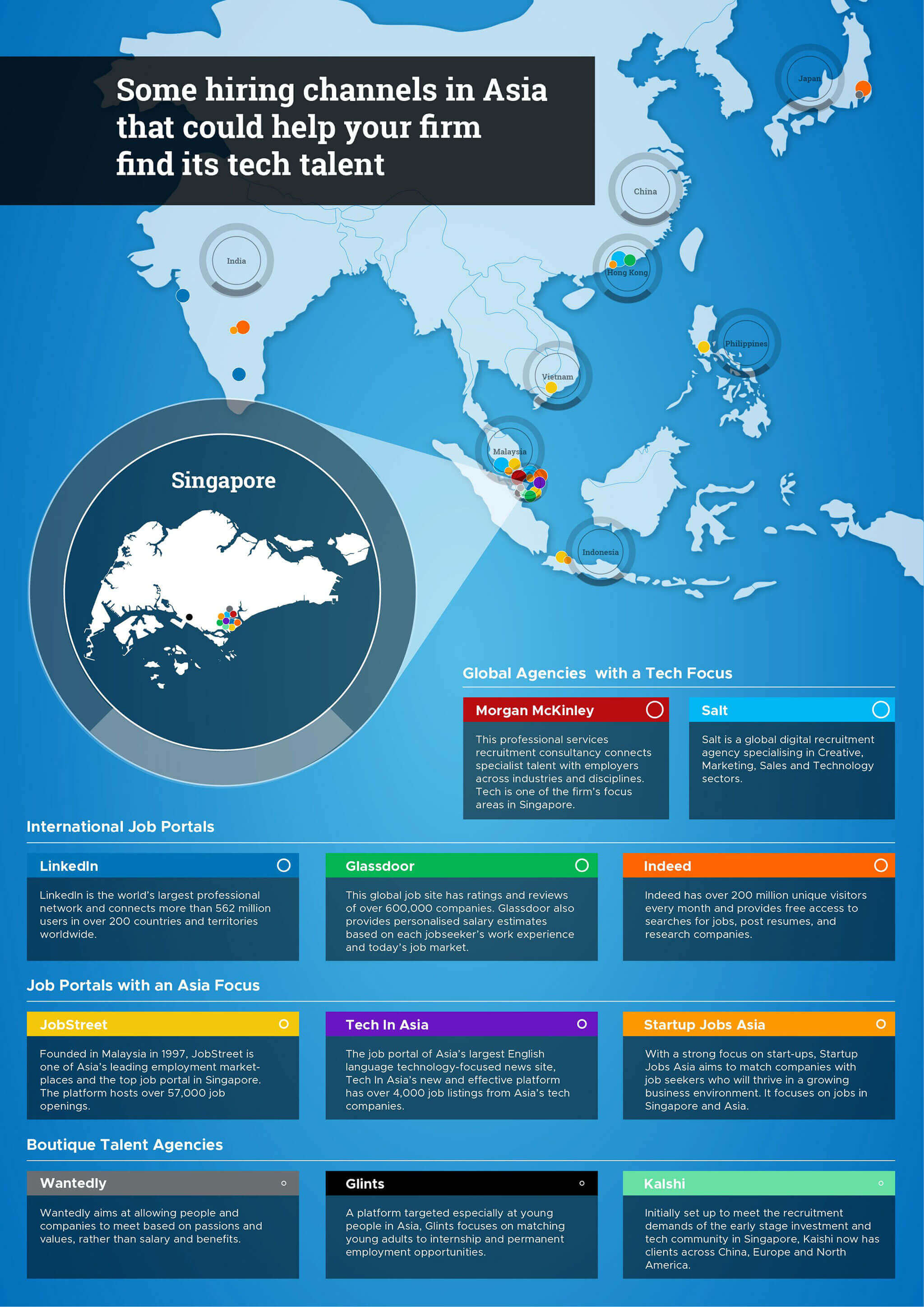 Some hiring channels in Asia that could help your firm find its tech talent

Japan

China

India

Hong Kong

Philippines

Vietnam

Malaysia

Indonesia

Singapore

Global Agencies with a Tech Focus

Morgan McKinley

This professional services recruitment consultancy connects specialist talent with employers across industries and disciplines. Tech is one of the firm's focus areas in Singapore.

Salt

Salt is a global digital recruitment agency specialising in Creative, Marketing, Sales and Technology sectors.

International Job Portals

LinkedIn

LinkedIn is the world's largest professional network and connects more than 562 million users in over 200 countries and territories worldwide.

Glassdoor

This global job site has ratings and reviews of over 600,000 companies. Glassdoor also provides personalised salary estimates based on each jobseeker's work experience and today's job market.

Indeed

Indeed has over 200 million unique visitors every month and provides free access to searches for jobs, post resumes, and research companies.

Job Portals with an Asia Focus

JobStreet

Founded in Malaysia in 1997, JobStreet is one of Asia's leading employment marketplaces and the top job portal in Singapore. The platform hosts over 57,000 job openings.

Tech In Asia

The job portal of Asia's largest English language technology-focused news site, Tech In Asia's new and effective platform has over 4,000 job listings from Asia's tech companies.

Startup Jobs Asia

With a strong focus on start-ups, Startup Jobs Asia aims to match companies with job seekers who will thrive in a growing business environment. It focuses on jobs in Singapore and Asia.

Boutique Talent Agencies

Wantedly

Wantedly aims at allowing people and companies to meet based on passions and values, rather than salary and benefits.

Glints

A platform targeted especially at young people in Asia, Glints focuses on matching young adults to internship and permanent employment opportunities.

Kalshi

Initially set up to meet the recruitment demands of the early stage investment and tech community in Singapore, Kaishi now has clients across China, Europe and North America.