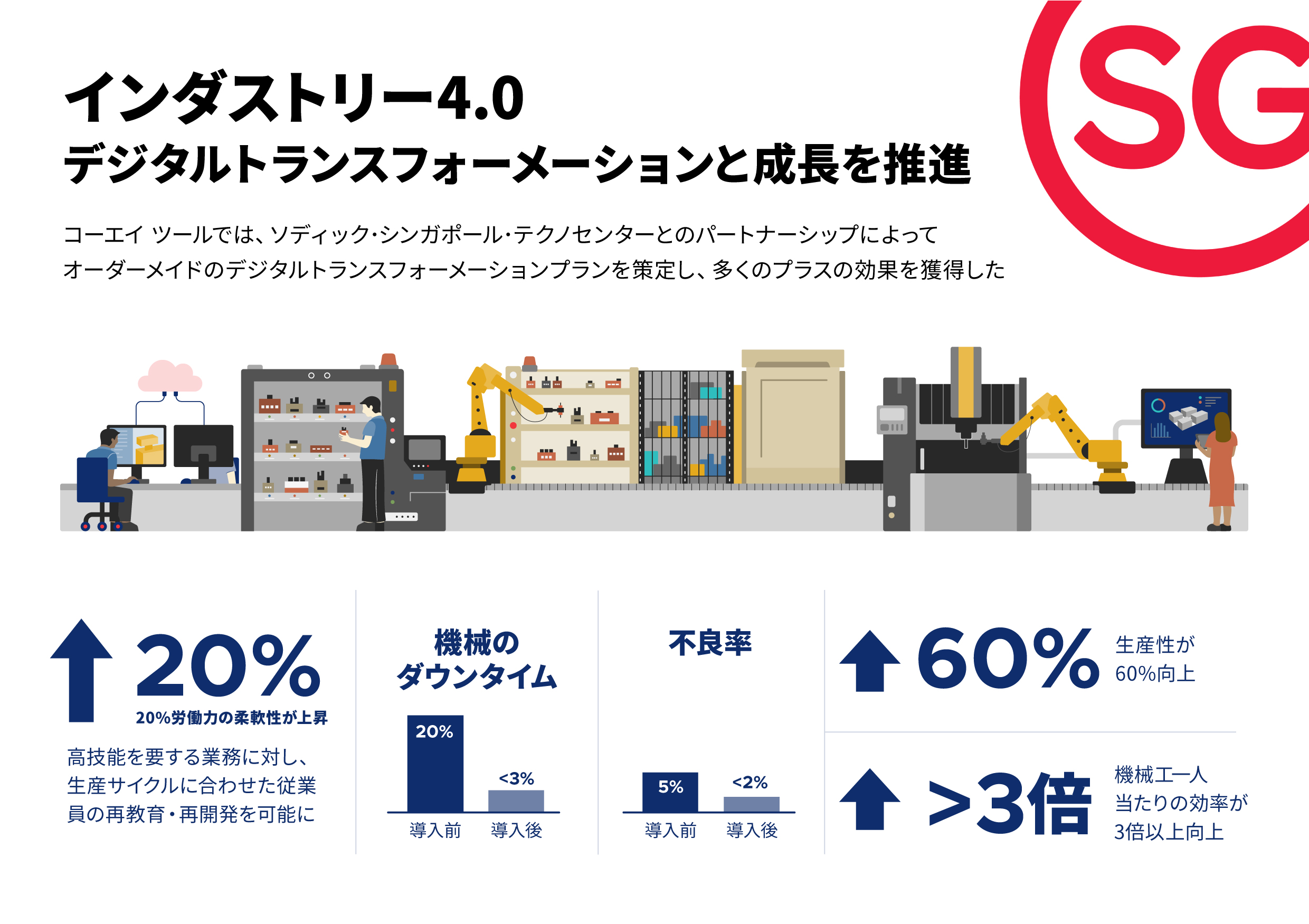 SG

インダストリー4.0
デジタルトランスフォーメーションと成長を推進

コーエイ ツールでは、ソディック・シンガポール・テクノセンターとのパートナーシップによって オーダーメイドのデジタルトランスフォーメーションプランを策定し、多くのプラスの効果を獲得した

20%
20%労働力の柔軟性が上昇

高技能を要する業務に対し、生産サイクルに合わせた従業員の再教育・再開発を可能に

機械のダウンタイム

20%
<3%
導入前 導入後

不良率

5%
<2%
導入前 導入後

60%
生産性が60%向上

>3倍
機械工一人当たりの効率が3倍以上向上